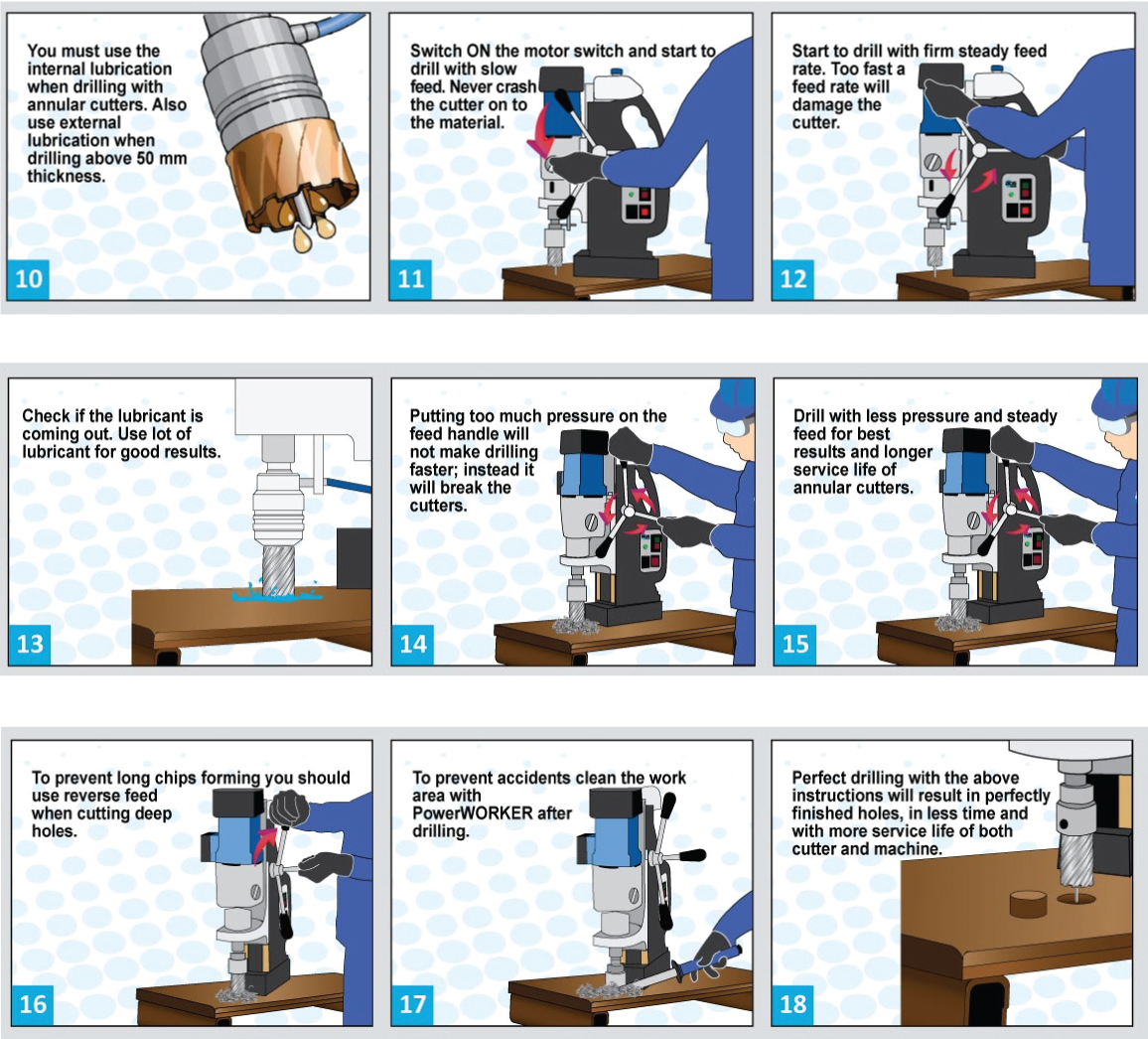 You must use the internal lubrication when drilling with annular cutters. Also use external lubrication when drilling above 50 mm thickness.

10

Switch ON the motor switch and start to drill with slow feed. Never crash the cutter on to the material.

11

Start to drill with firm steady feed rate. Too fast a feed rate will damage the cutter.

12

Check if the lubricant is coming out. Use lot of lubricant for good results.

13

Putting too much pressure on the feed handle will not make drilling faster; instead it will break the cutters.

14

Drill with less pressure and steady feed for best results and longer service life of annular cutters.

15

To prevent long chips forming you should use reverse feed when cutting deep holes.

16

To prevent accidents clean the work area with PowerWORKER after drilling.

17

Perfect drilling with the above instructions will result in perfectly finished holes, in less time and with more service life of both cutter and machine.

18